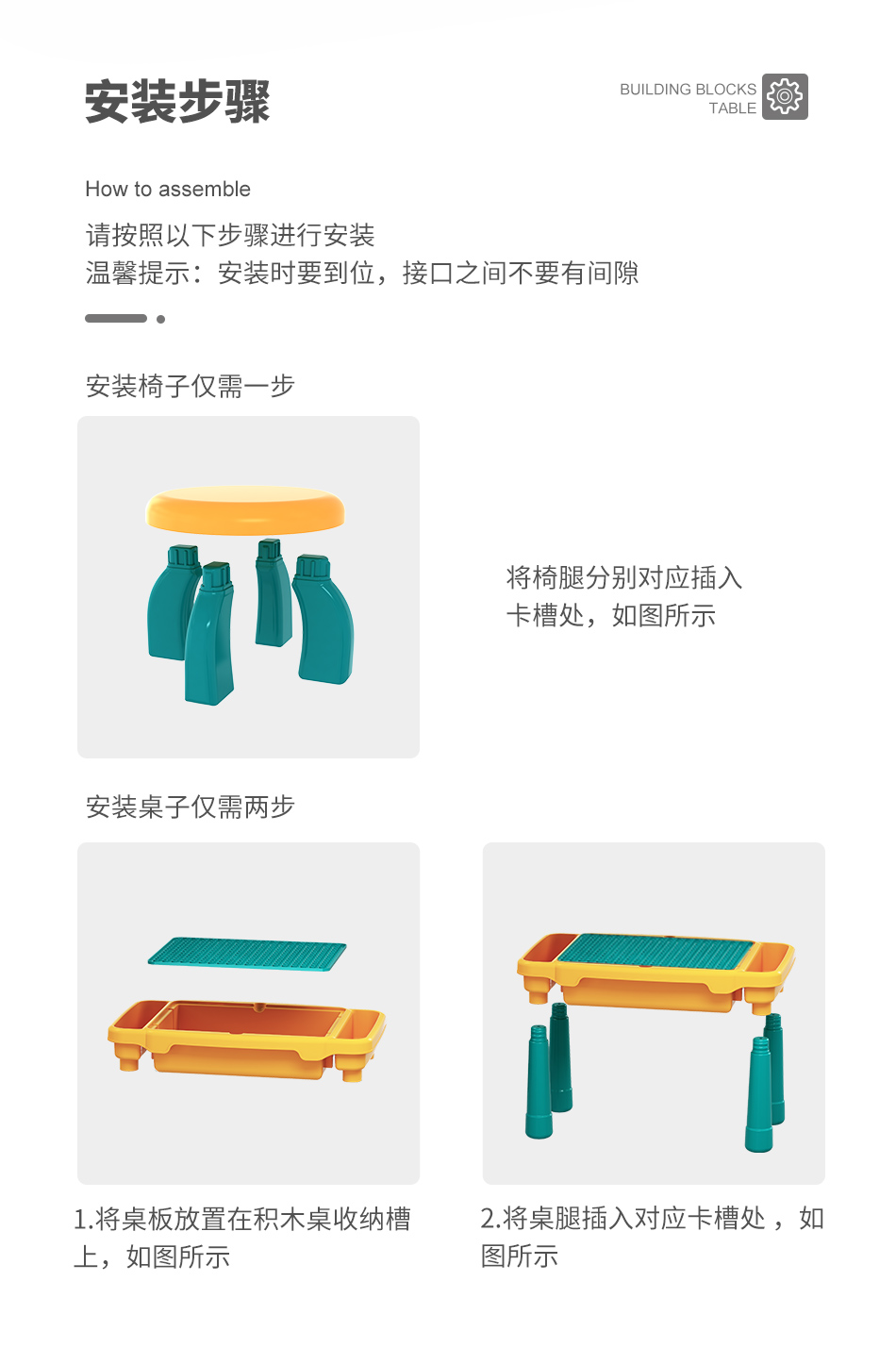 安装步骤

BUILDING BLOCKS TABLE

How to assemble

请按照以下步骤进行安装
温馨提示：安装时要到位，接口之间不要有间隙

安装椅子仅需一步

将椅腿分别对应插入卡槽处，如图所示

安装桌子仅需两步

1.将桌板放置在积木桌收纳槽上，如图所示

2.将桌腿插入对应卡槽处，如图所示